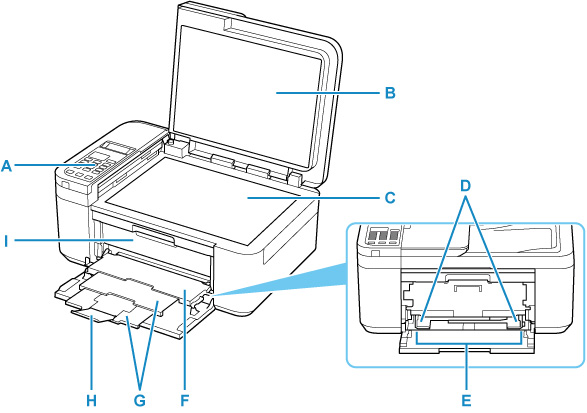 B

A

C

D

I

H

G

F

E